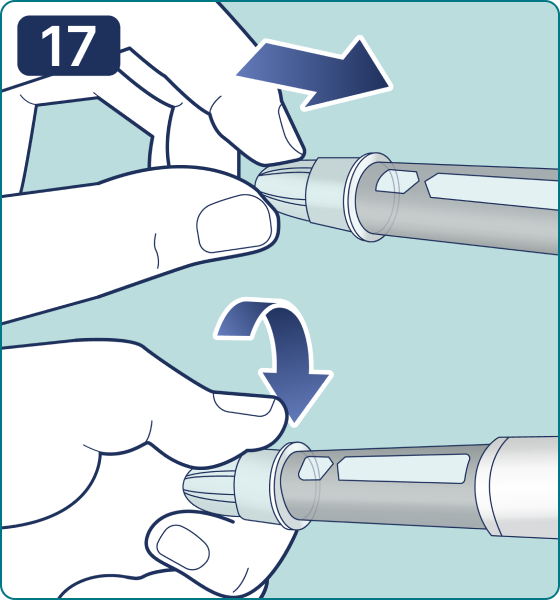 17