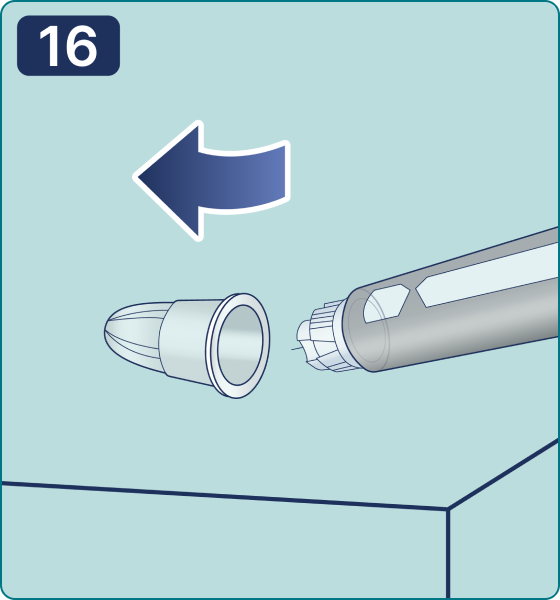 16