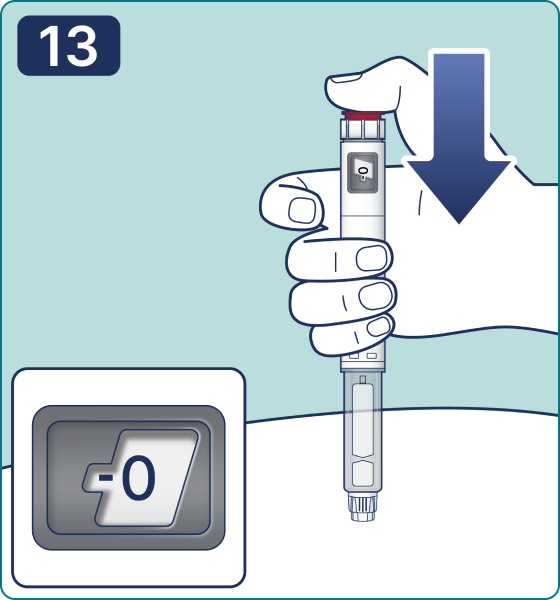 13

-0

-0