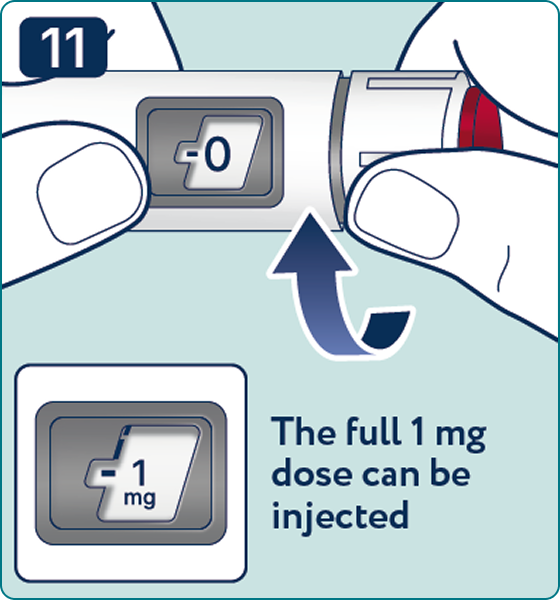 11

-0

- 1
mg

The full 1 mg dose can be injected