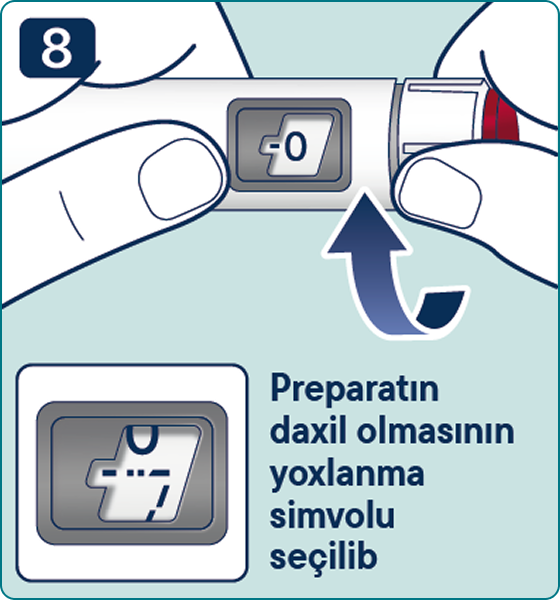 8

-0

Preparatın daxil olmasının yoxlanma simvolu seçilib