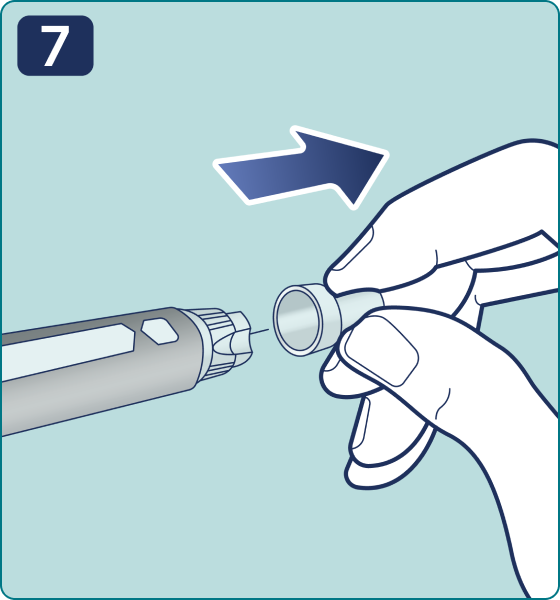 7