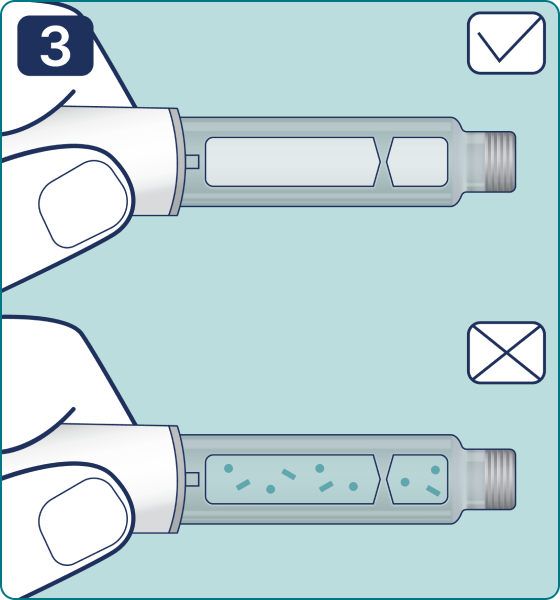 3