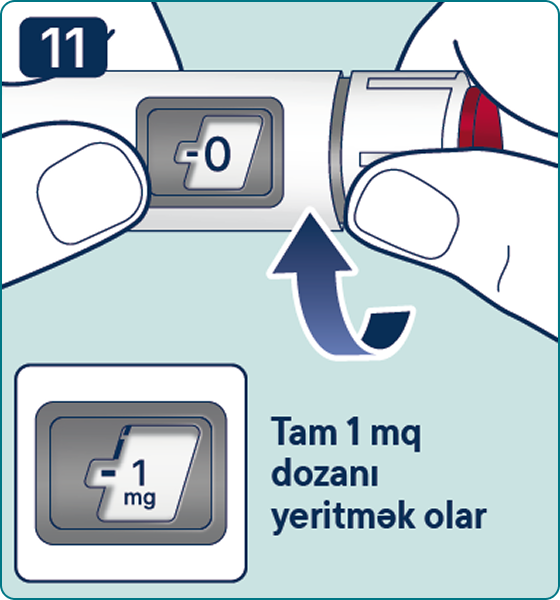 11

-0

- 1
mg

Tam 1 mq dozanı yeritmək olar